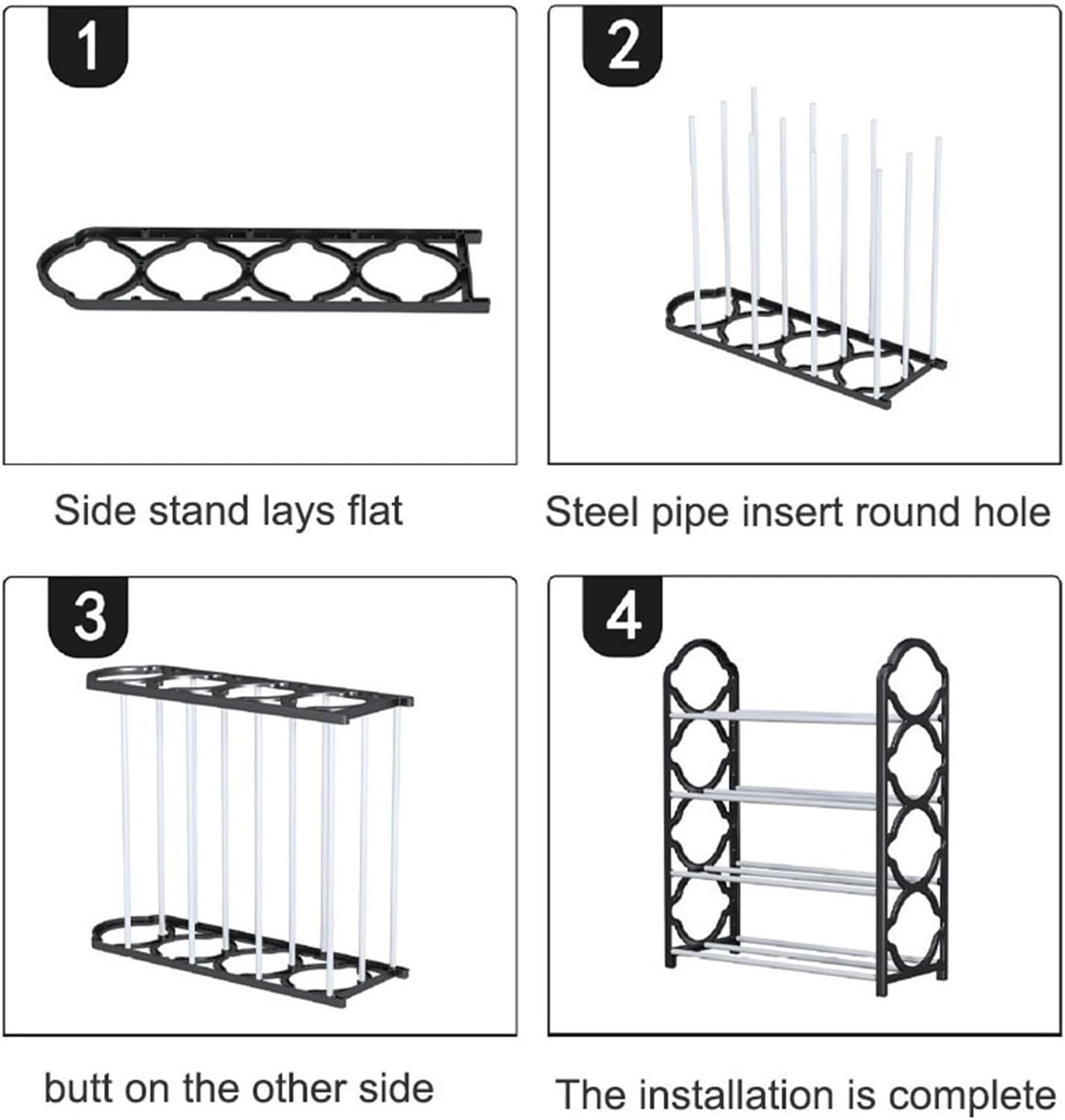 1

Side stand lays flat

2

Steel pipe insert round hole

3

butt on the other side

4

The installation is complete