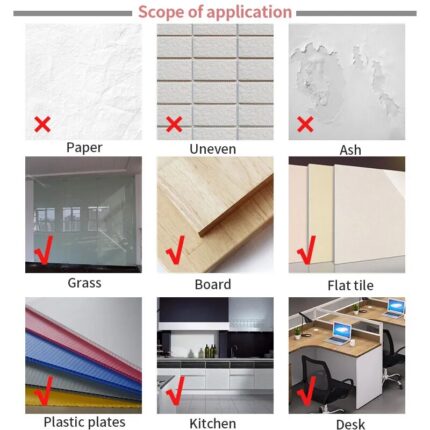 Scope of application

×
Paper

×
Uneven

×
Ash

√
Grass

√
Board

√
Flat tile

√
Plastic plates

√
Kitchen

√
Desk